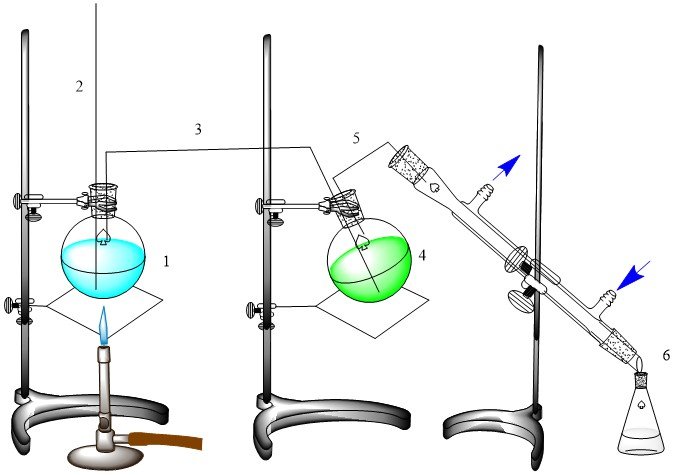 2

3

5

1

4

6